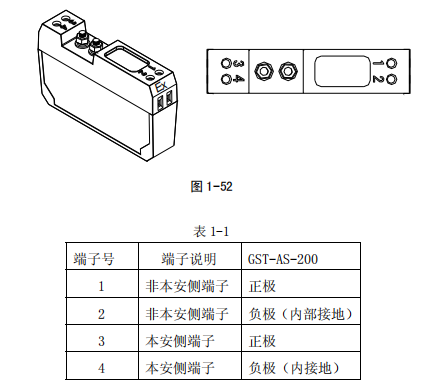 Ex

3 4 1 2

图 1-52

表 1-1

| 端子号 | 端子说明 | GST-AS-200 |
|---|---|---|
| 1 | 非本安侧端子 | 正极 |
| 2 | 非本安侧端子 | 负极（内部接地） |
| 3 | 本安侧端子 | 正极 |
| 4 | 本安侧端子 | 负极（内接地） |